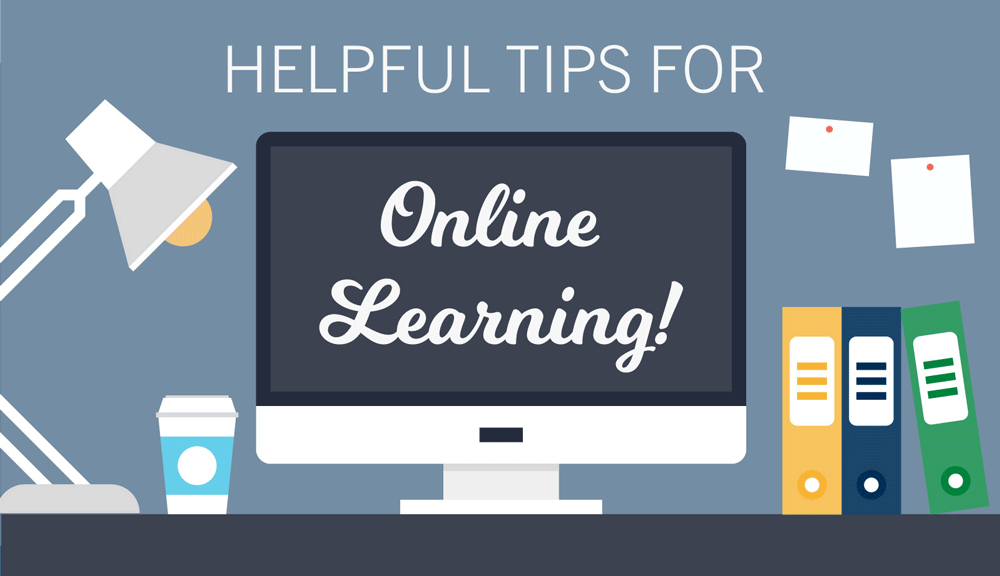 HELPFUL TIPS FOR

Online Learning!